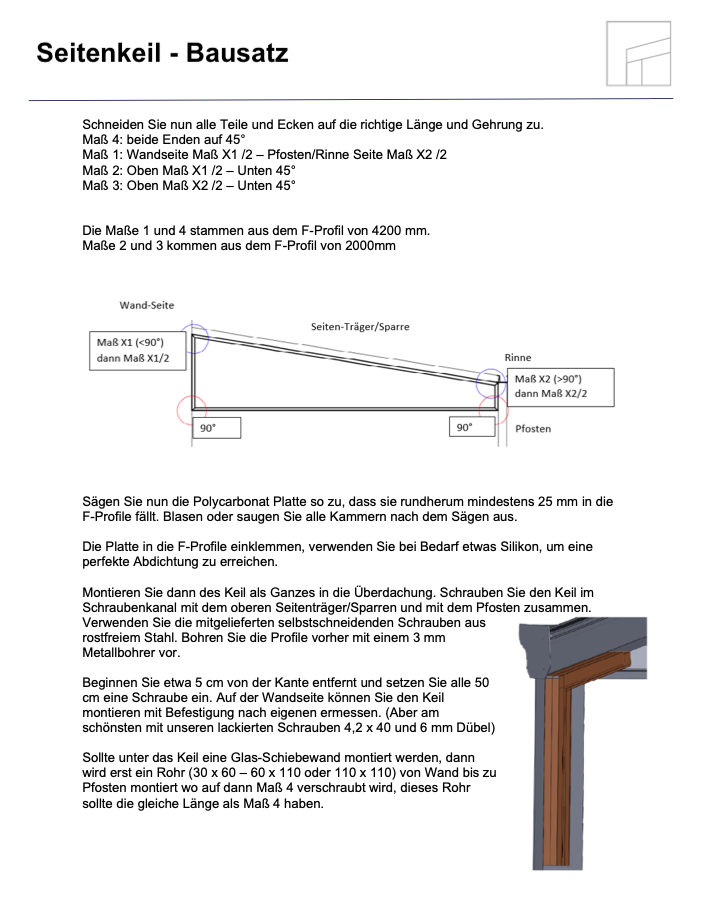 Seitenkeil - Bausatz

Schneiden Sie nun alle Teile und Ecken auf die richtige Länge und Gehrung zu.
Maß 4: beide Enden auf 45°
Maß 1: Wandseite Maß X1 /2 – Pfosten/Rinne Seite Maß X2 /2
Maß 2: Oben Maß X1 /2 – Unten 45°
Maß 3: Oben Maß X2 /2 – Unten 45°

Die Maße 1 und 4 stammen aus dem F-Profil von 4200 mm.
Maße 2 und 3 kommen aus dem F-Profil von 2000mm

Wand-Seite
Seiten-Träger/Sparre
Maß X1 (<90°) dann Maß X1/2
Rinne
Maß X2 (>90°) dann Maß X2/2
90°
90°
Pfosten

Sägen Sie nun die Polycarbonat Platte so zu, dass sie rundherum mindestens 25 mm in die F-Profile fällt. Blasen oder saugen Sie alle Kammern nach dem Sägen aus.

Die Platte in die F-Profile einklemmen, verwenden Sie bei Bedarf etwas Silikon, um eine perfekte Abdichtung zu erreichen.

Montieren Sie dann des Keil als Ganzes in die Überdachung. Schrauben Sie den Keil im Schraubenkanal mit dem oberen Seitenträger/Sparren und mit dem Pfosten zusammen. Verwenden Sie die mitgelieferten selbstschneidenden Schrauben aus rostfreiem Stahl. Bohren Sie die Profile vorher mit einem 3 mm Metallbohrer vor.

Beginnen Sie etwa 5 cm von der Kante entfernt und setzen Sie alle 50 cm eine Schraube ein. Auf der Wandseite können Sie den Keil montieren mit Befestigung nach eigenen ermessen. (Aber am schönsten mit unseren lackierten Schrauben 4,2 x 40 und 6 mm Dübel)

Sollte unter das Keil eine Glas-Schiebewand montiert werden, dann wird erst ein Rohr (30 x 60 – 60 x 110 oder 110 x 110) von Wand bis zu Pfosten montiert wo auf dann Maß 4 verschraubt wird, dieses Rohr sollte die gleiche Länge als Maß 4 haben.